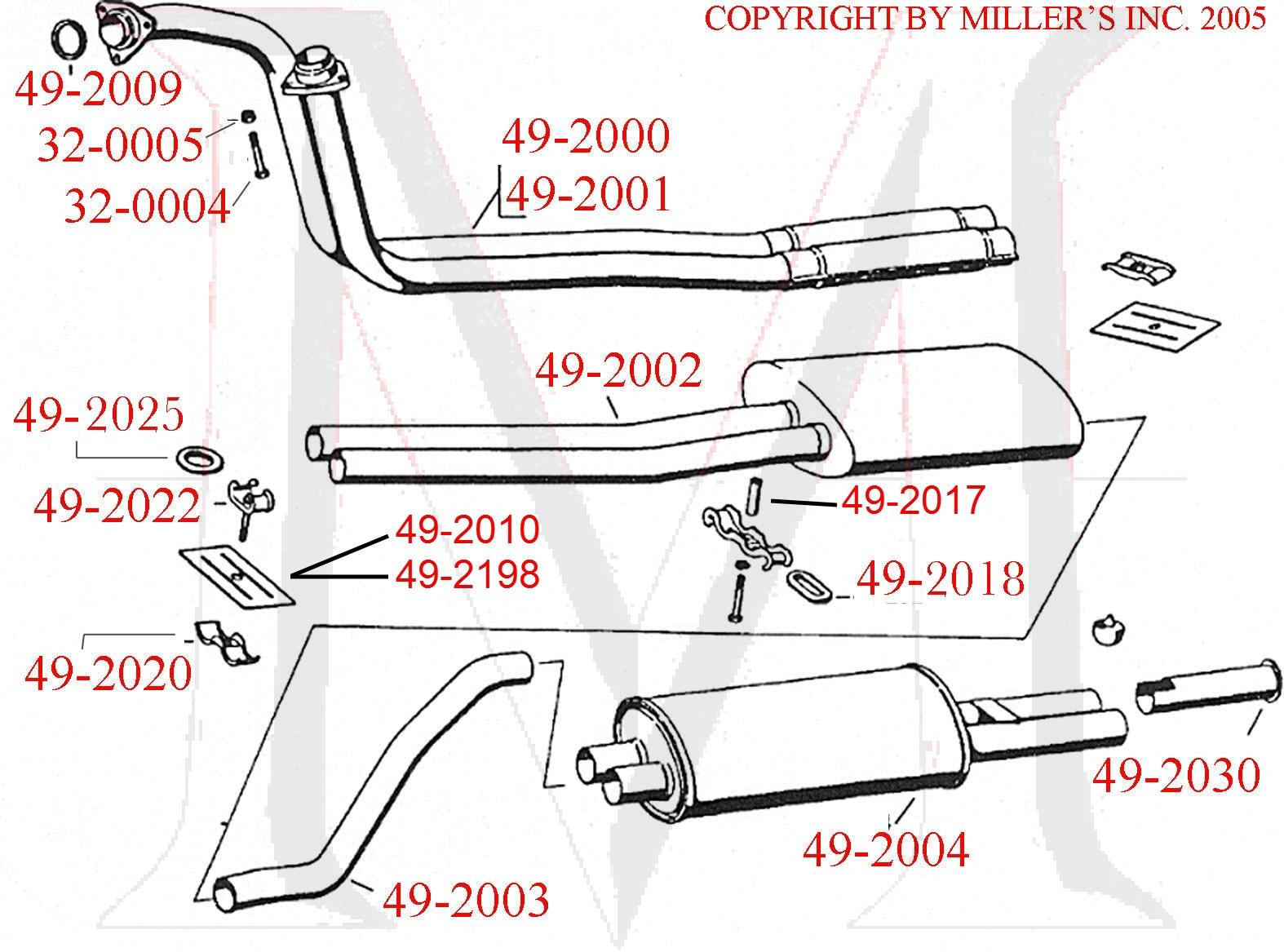 COPYRIGHT BY MILLER'S INC. 2005

49-2009
32-0005
32-0004
49-2000
49-2001
49-2002
49-2025
49-2022
49-2010
49-2198
49-2017
49-2018
49-2020
49-2030
49-2004
49-2003